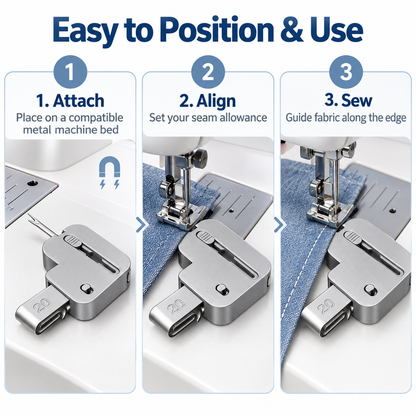 Easy to Position & Use

1

1. Attach

Place on a compatible metal machine bed

20

2

2. Align

Set your seam allowance

20

3

3. Sew

Guide fabric along the edge

20